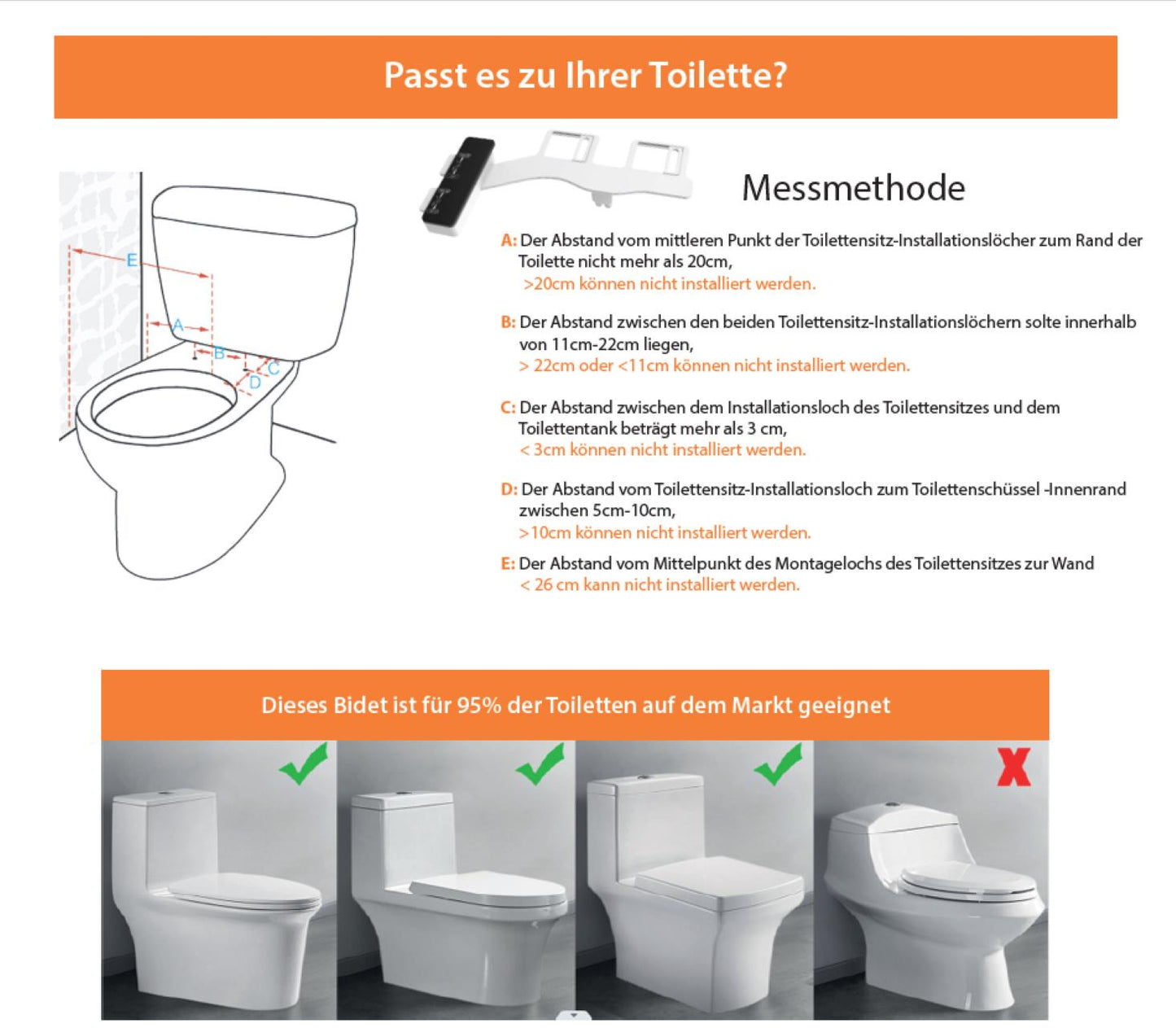 Passt es zu Ihrer Toilette?

E
A
B
C
D

Messmethode

A: Der Abstand vom mittleren Punkt der Toilettensitz-Installationslöcher zum Rand der Toilette nicht mehr als 20cm,
>20cm können nicht installiert werden.

B: Der Abstand zwischen den beiden Toilettensitz-Installationslöchern solte innerhalb von 11cm-22cm liegen,
> 22cm oder <11cm können nicht installiert werden.

C: Der Abstand zwischen dem Installationsloch des Toilettensitzes und dem Toilettentank beträgt mehr als 3 cm,
< 3cm können nicht installiert werden.

D: Der Abstand vom Toilettensitz-Installationsloch zum Toilettenschüssel -Innenrand zwischen 5cm-10cm,
>10cm können nicht installiert werden.

E: Der Abstand vom Mittelpunkt des Montagelochs des Toilettensitzes zur Wand
< 26 cm kann nicht installiert werden.

Dieses Bidet ist für 95% der Toiletten auf dem Markt geeignet