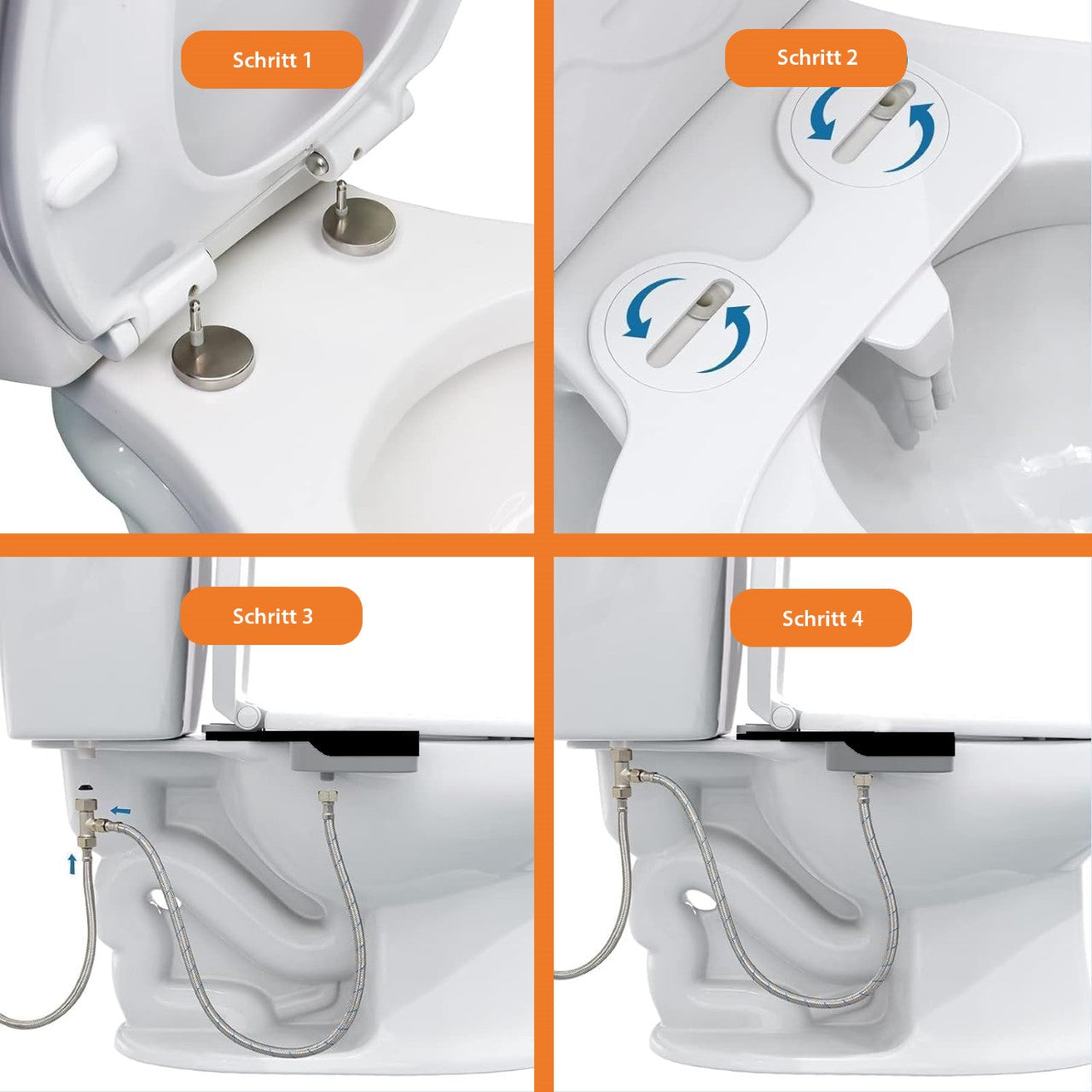 Schritt 1

Schritt 2

Schritt 3

Schritt 4