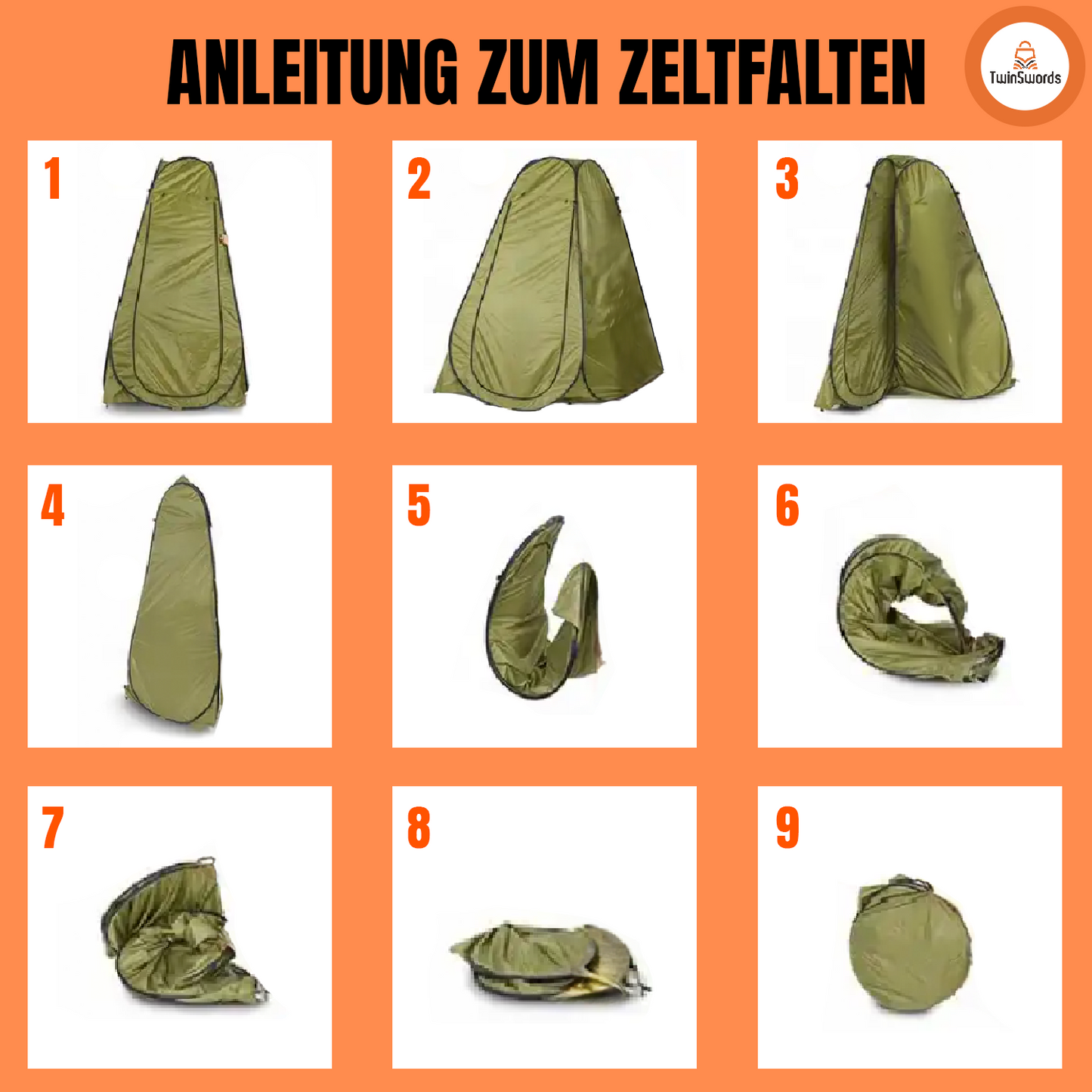 ANLEITUNG ZUM ZELTFALTEN

TwinSwords

1

2

3

4

5

6

7

8

9