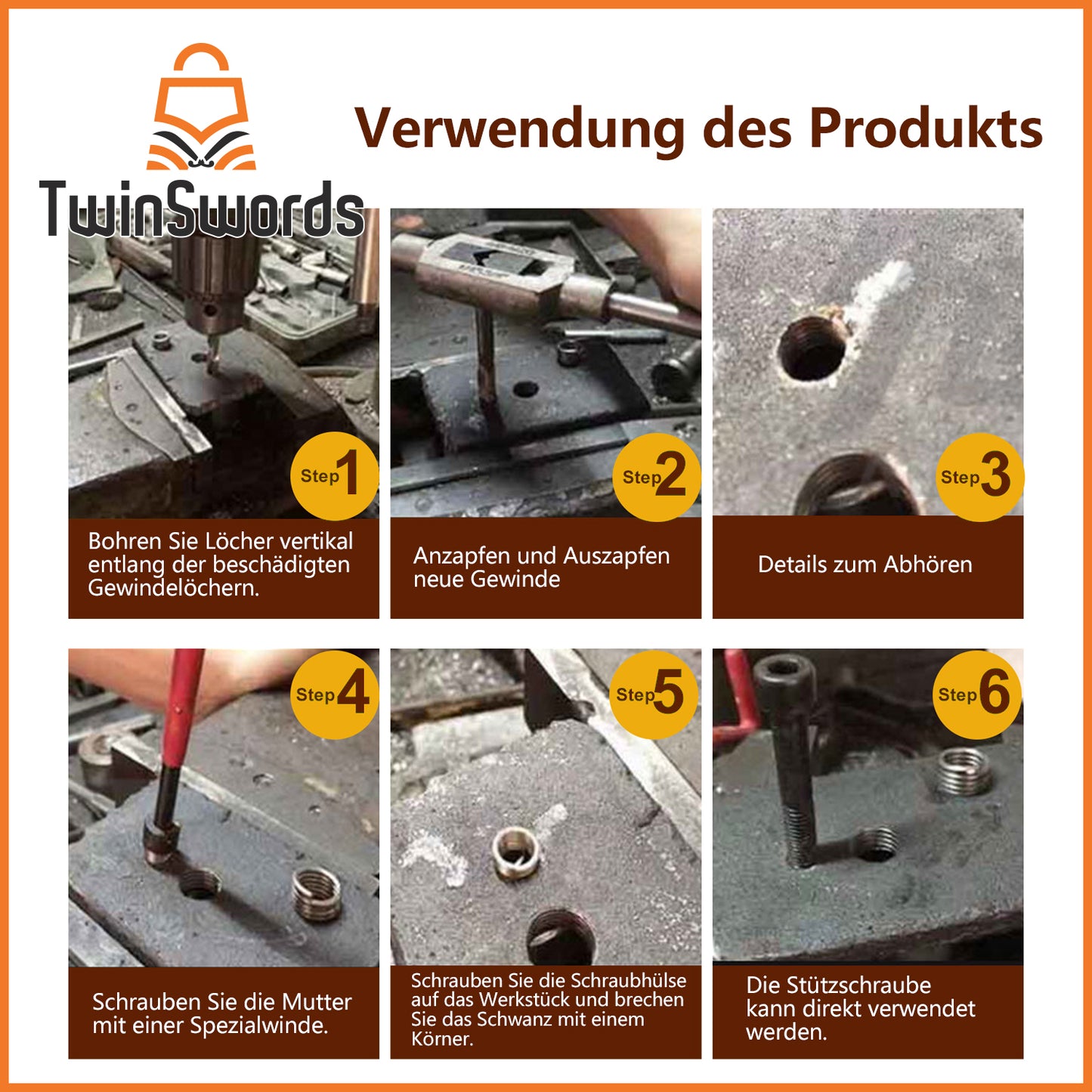 TwinSwords

Verwendung des Produkts

Step 1

Bohren Sie Löcher vertikal entlang der beschädigten Gewindelöchern.

Step 2

Anzapfen und Auszapfen neue Gewinde

Step 3

Details zum Abhören

Step 4

Schrauben Sie die Mutter mit einer Spezialwinde.

Step 5

Schrauben Sie die Schraubhülse auf das Werkstück und brechen Sie das Schwanz mit einem Körner.

Step 6

Die Stützschraube kann direkt verwendet werden.